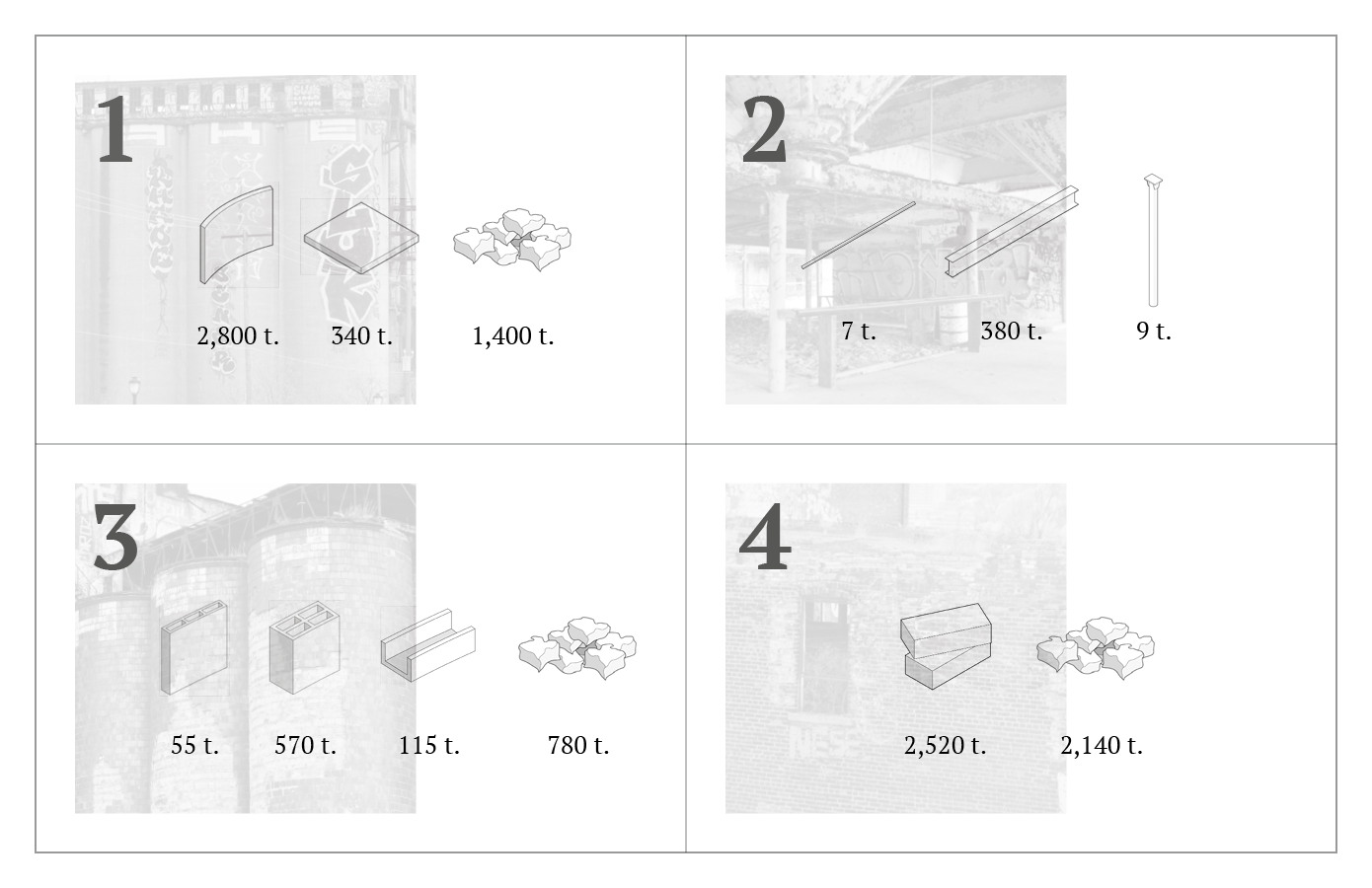 1

2,800 t. 340 t. 1,400 t.

2

7 t. 380 t. 9 t.

3

55 t. 570 t. 115 t. 780 t.

4

2,520 t. 2,140 t.