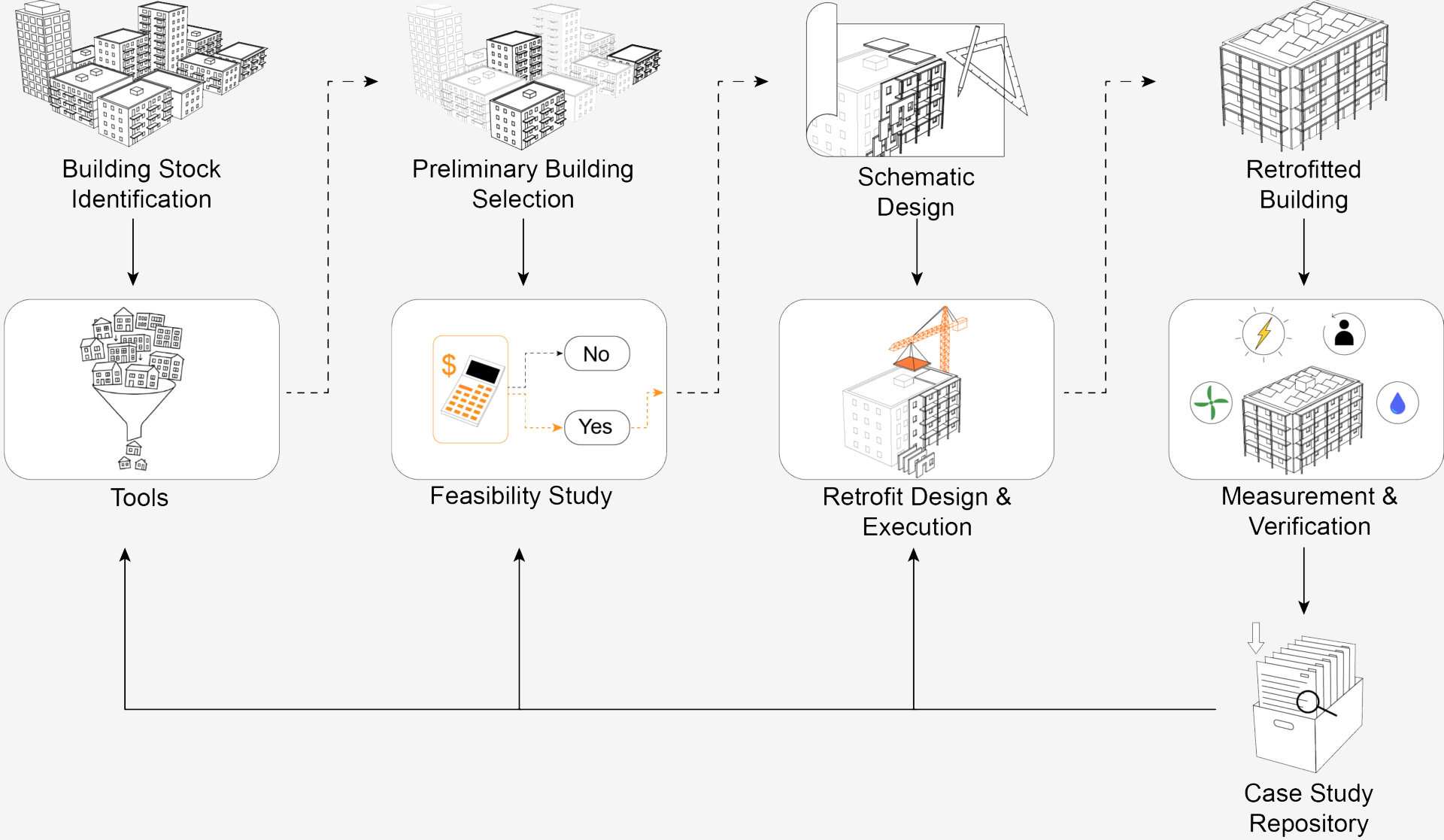 Building Stock Identification

Tools

Preliminary Building Selection

$

No

Yes

Feasibility Study

Schematic Design

Retrofit Design & Execution

Retrofitted Building

Measurement & Verification

Case Study Repository